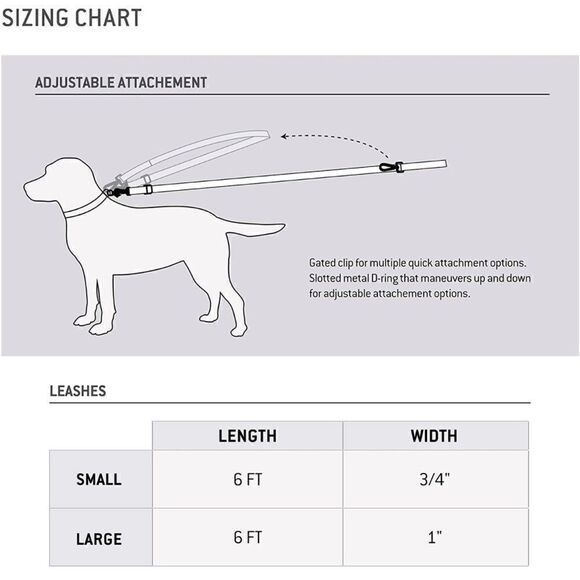 SIZING CHART

ADJUSTABLE ATTACHEMENT

Gated clip for multiple quick attachment options. Slotted metal D-ring that maneuvers up and down for adjustable attachement options.

LEASHES

| | LENGTH | WIDTH |
|---|---|---|
| SMALL | 6 FT | 3/4" |
| LARGE | 6 FT | 1" |